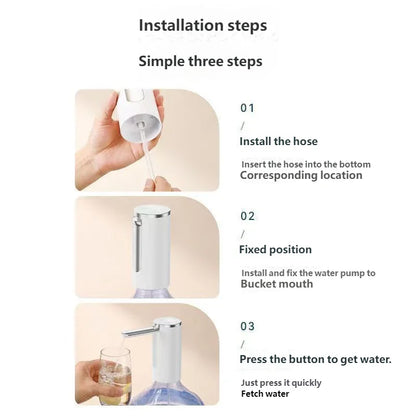 Installation steps

Simple three steps

01
/
Install the hose

Insert the hose into the bottom
Corresponding location

02
/
Fixed position

Install and fix the water pump to
Bucket mouth

03
/
Press the button to get water.

Just press it quickly
Fetch water